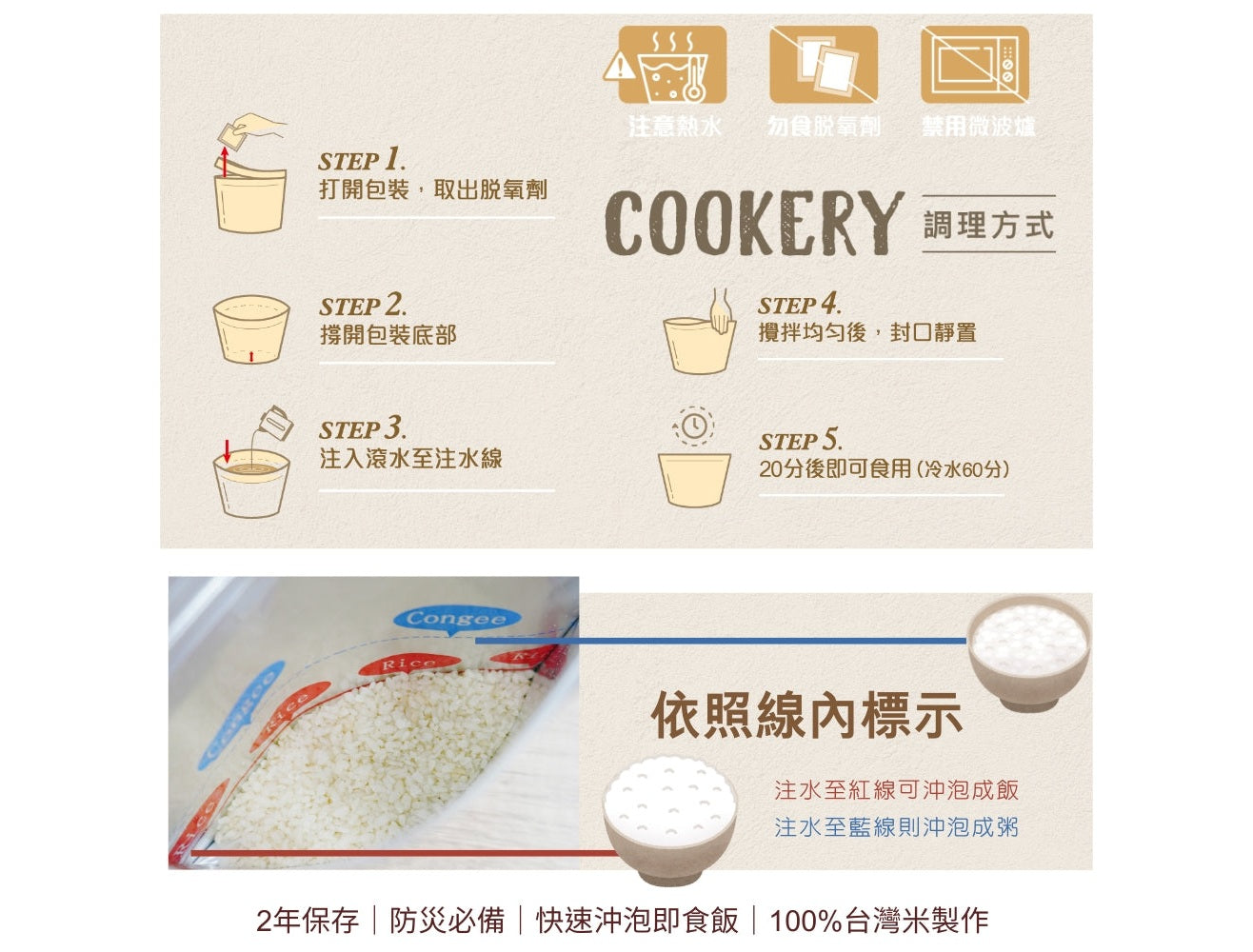 注意熱水 勿食脫氧劑 禁用微波爐

COOKERY 調理方式

STEP 1.
打開包裝，取出脫氧劑

STEP 2.
撐開包裝底部

STEP 3.
注入滾水至注水線

STEP 4.
攪拌均勻後，封口靜置

STEP 5.
20分後即可食用（冷水60分）

Congee
Rice
Congee
Rice
Rice

依照線內標示

注水至紅線可沖泡成飯
注水至藍線則沖泡成粥

2年保存｜防災必備｜快速沖泡即食飯｜100%台灣米製作