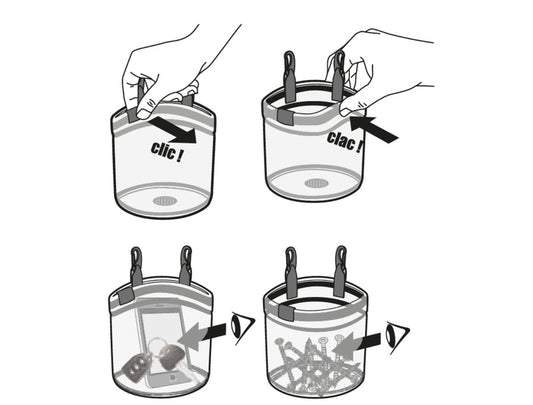 clic !

clac !